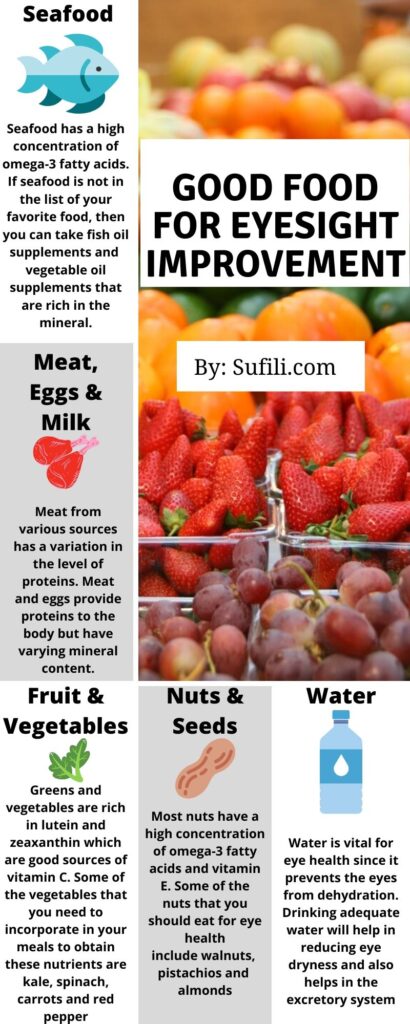 Seafood

Seafood has a high concentration of omega-3 fatty acids. If seafood is not in the list of your favorite food, then you can take fish oil supplements and vegetable oil supplements that are rich in the mineral.

GOOD FOOD FOR EYESIGHT IMPROVEMENT

By: Sufili.com

Meat, Eggs & Milk

Meat from various sources has a variation in the level of proteins. Meat and eggs provide proteins to the body but have varying mineral content.

Fruit & Vegetables

Greens and vegetables are rich in lutein and zeaxanthin which are good sources of vitamin C. Some of the vegetables that you need to incorporate in your meals to obtain these nutrients are kale, spinach, carrots and red pepper

Nuts & Seeds

Most nuts have a high concentration of omega-3 fatty acids and vitamin E. Some of the nuts that you should eat for eye health include walnuts, pistachios and almonds

Water

Water is vital for eye health since it prevents the eyes from dehydration. Drinking adequate water will help in reducing eye dryness and also helps in the excretory system